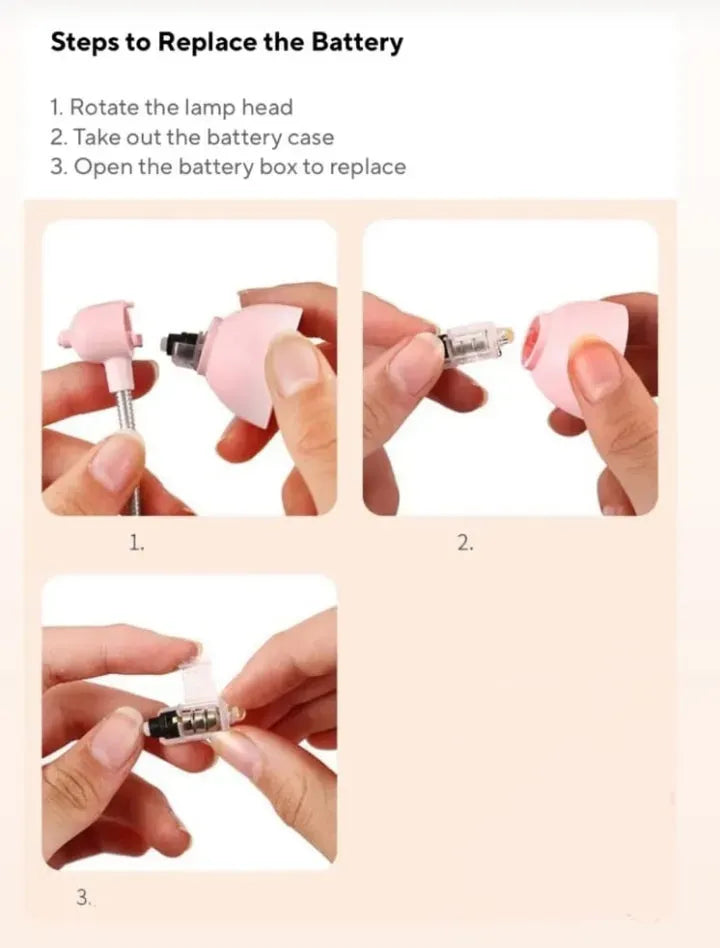 Steps to Replace the Battery

1. Rotate the lamp head
2. Take out the battery case
3. Open the battery box to replace

1.

2.

3.